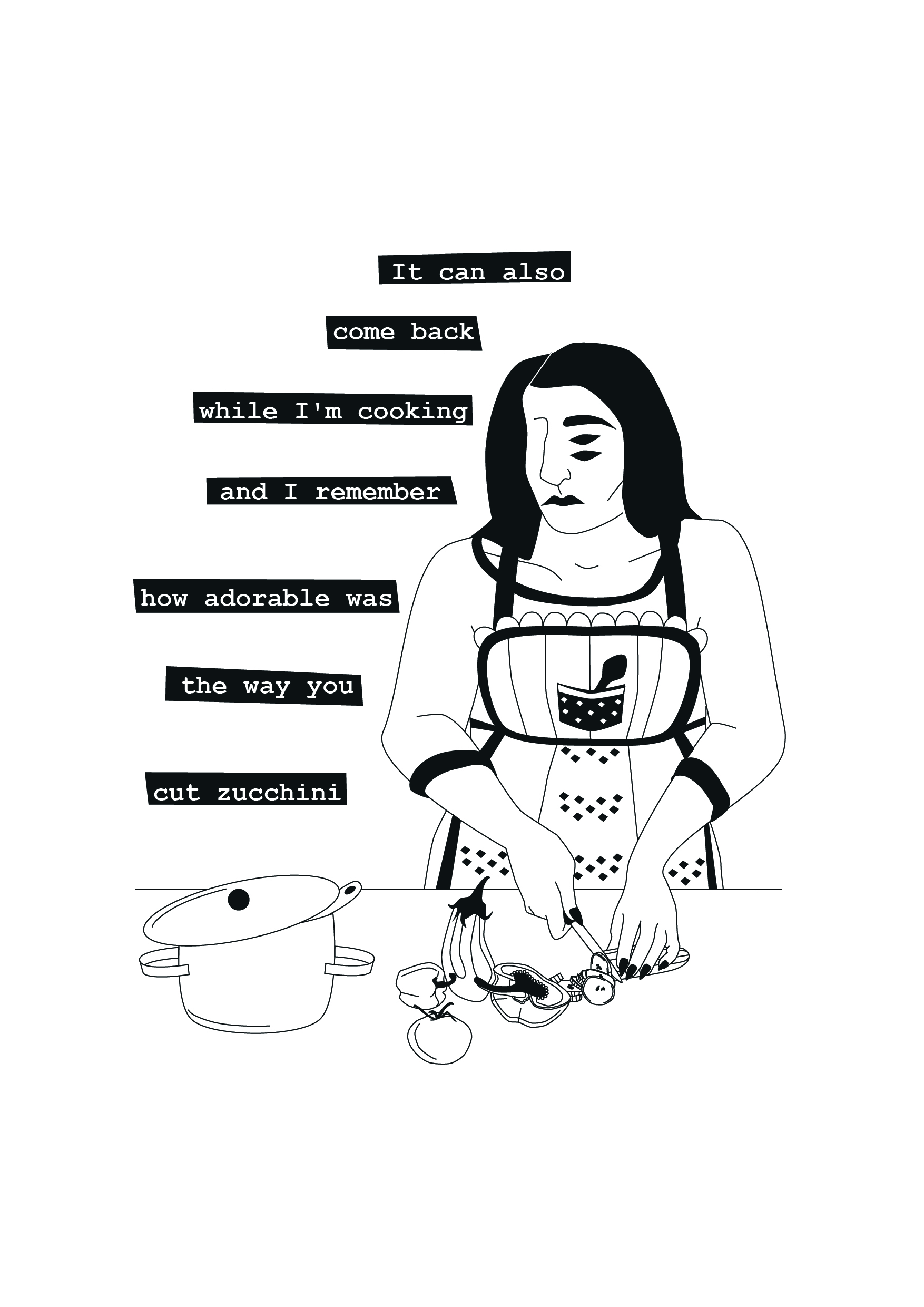 It can also

come back

while I'm cooking

and I remember

how adorable was

the way you

cut zucchini